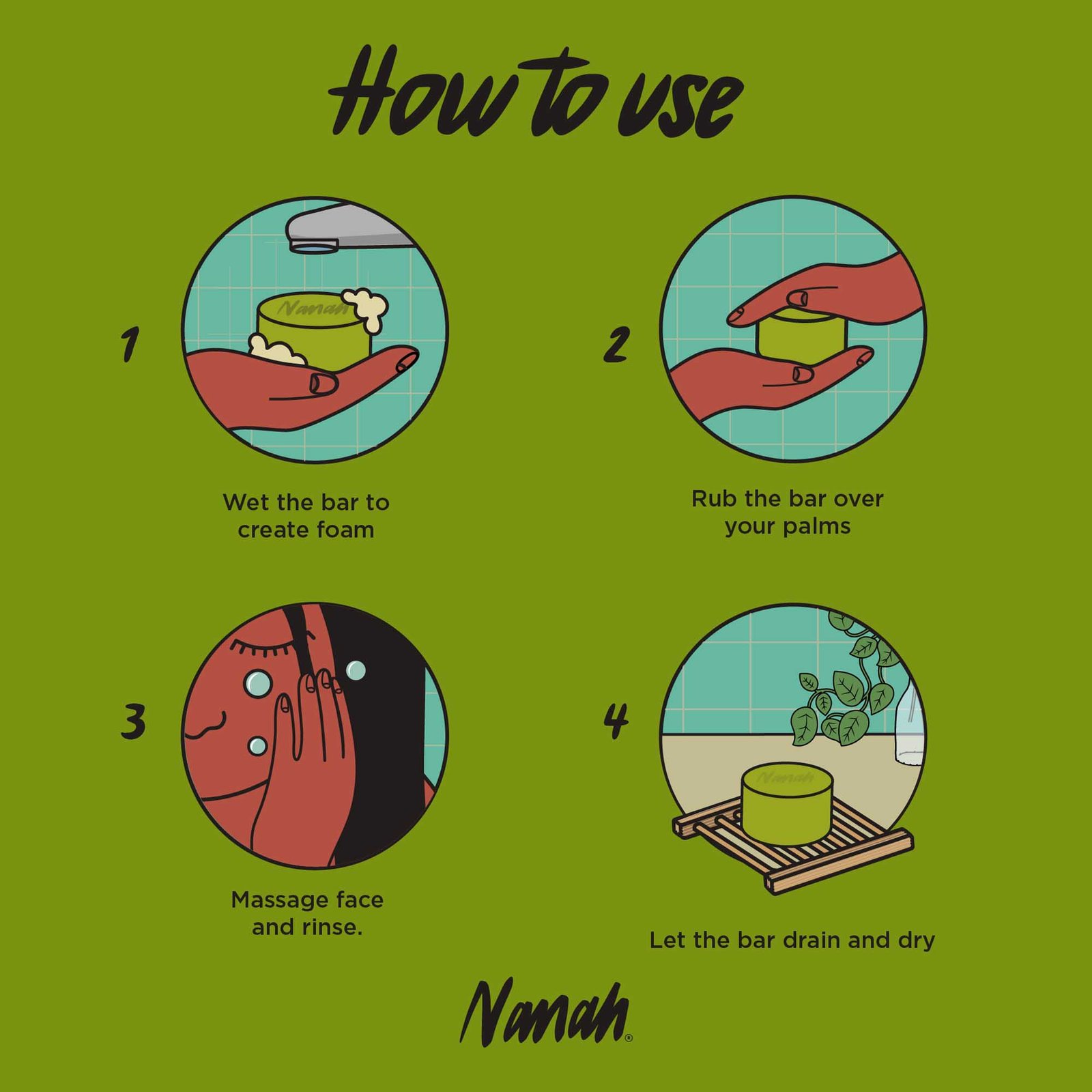 How to use

1

Nanah

Wet the bar to create foam

2

Rub the bar over your palms

3

Massage face and rinse.

4

Nanah

Let the bar drain and dry

Nanah®