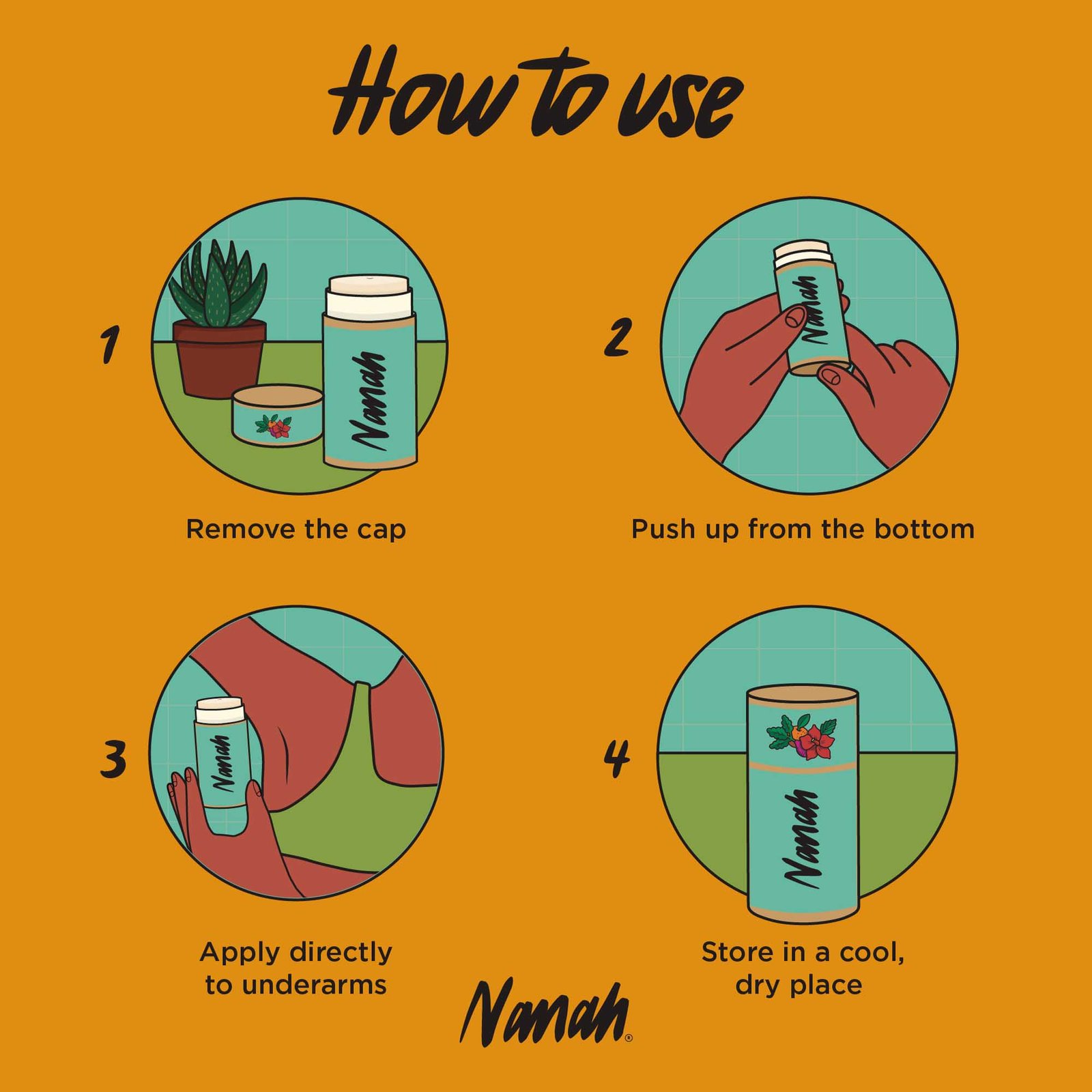 How to use

1

Nanah

Remove the cap

2

Nanah

Push up from the bottom

3

Nanah

Apply directly to underarms

4

Nanah

Store in a cool, dry place

Nanah®