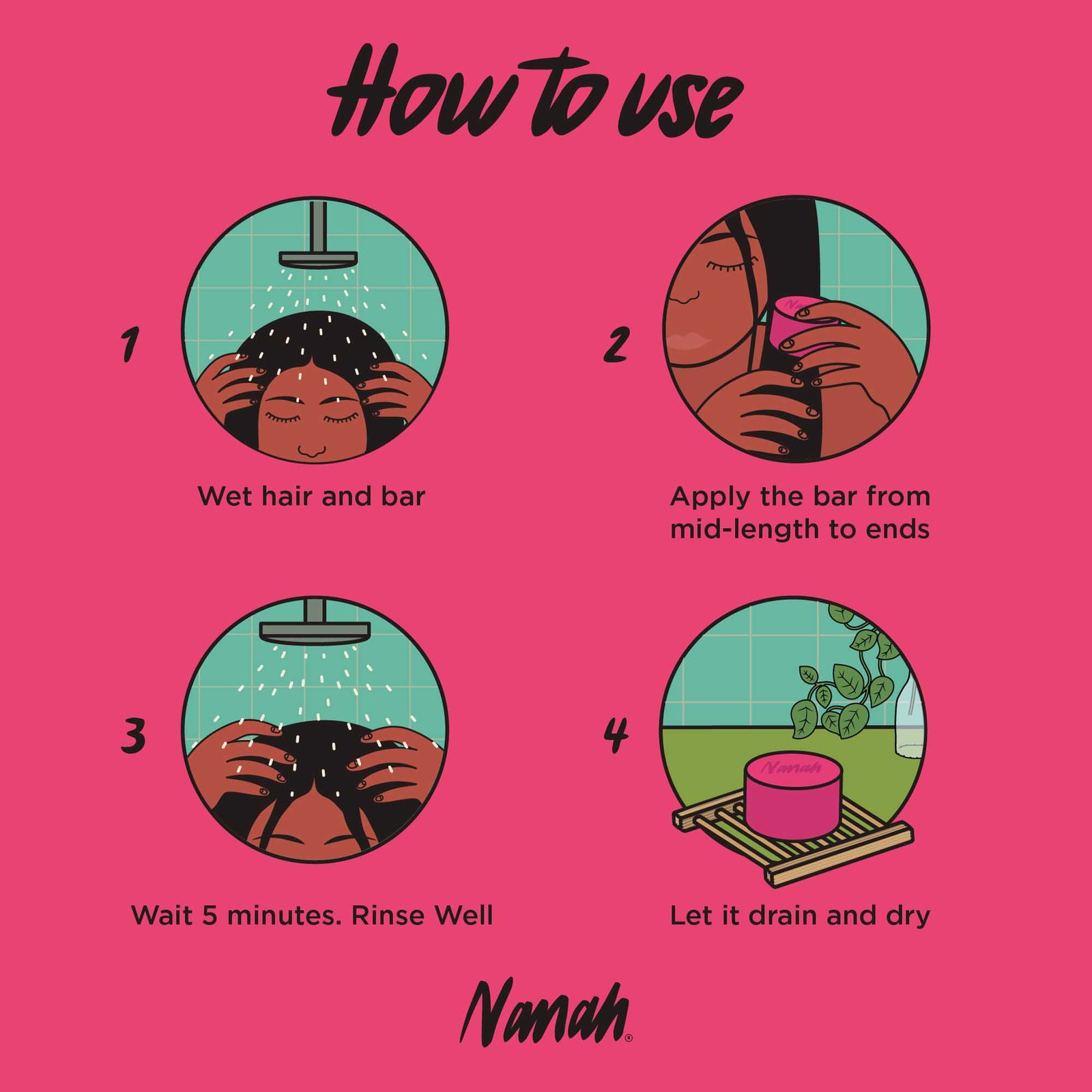 How to use

1
Wet hair and bar

2
Nanah
Apply the bar from mid-length to ends

3
Wait 5 minutes. Rinse Well

4
Nanah
Let it drain and dry

Nanah®